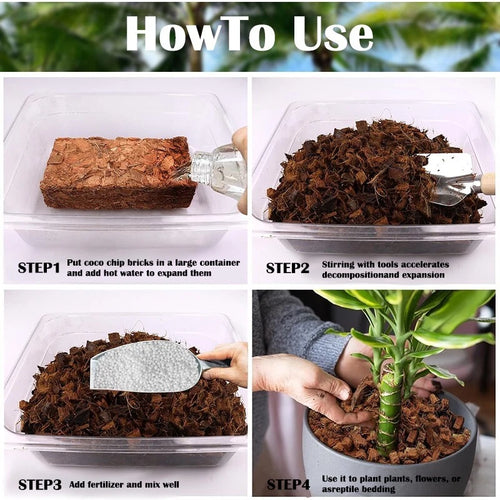 HowTo Use

STEP1 Put coco chip bricks in a large container and add hot water to expand them

STEP2 Stirring with tools accelerates decompositionand expansion

STEP3 Add fertilizer and mix well

STEP4 Use it to plant plants, flowers, or asreptile bedding