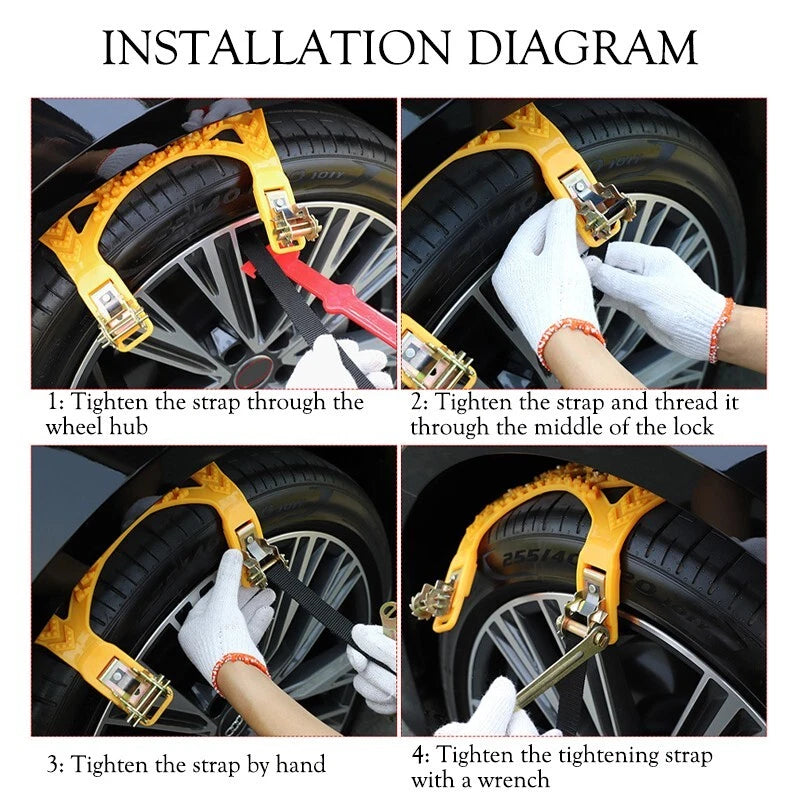 INSTALLATION DIAGRAM

1: Tighten the strap through the wheel hub

2: Tighten the strap and thread it through the middle of the lock

3: Tighten the strap by hand

4: Tighten the tightening strap with a wrench